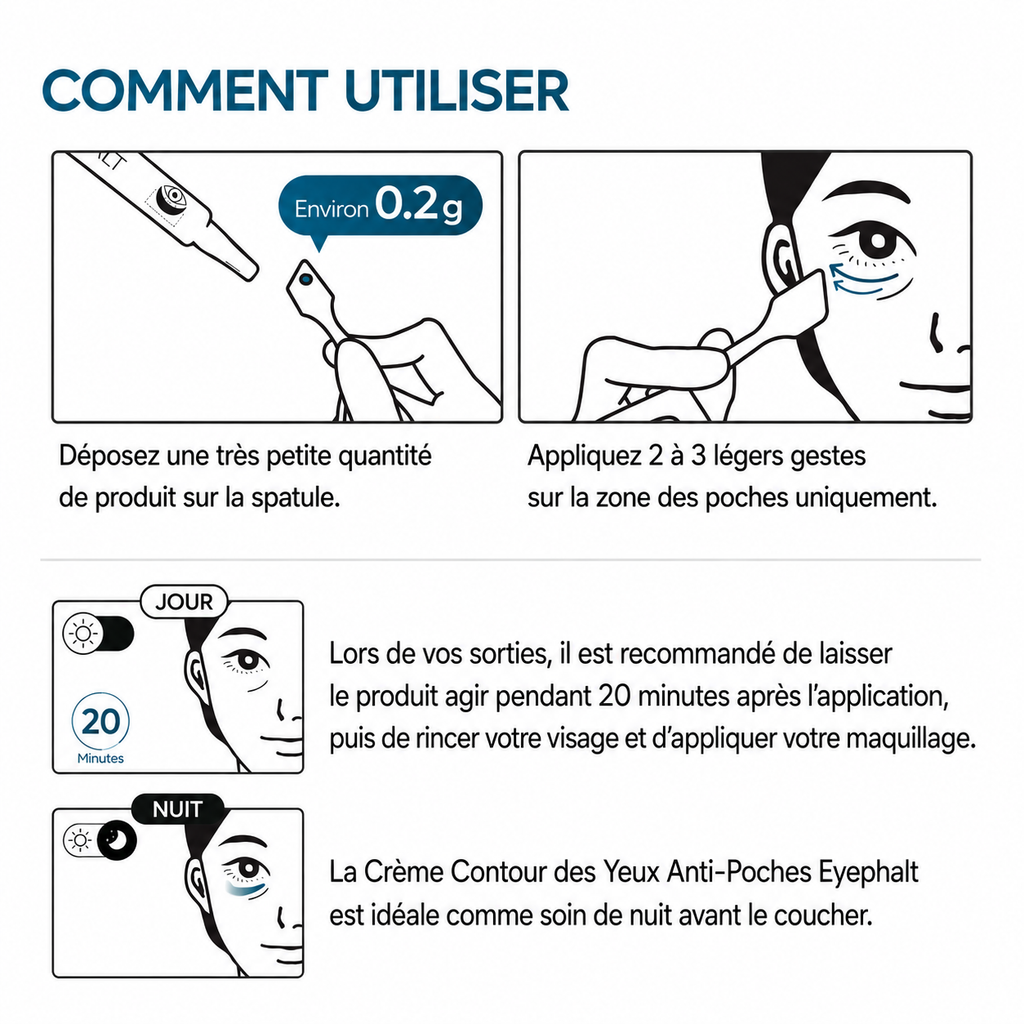 COMMENT UTILISER

Environ 0.2g

Déposez une très petite quantité de produit sur la spatule.

Appliquez 2 à 3 légers gestes sur la zone des poches uniquement.

JOUR

20
Minutes

Lors de vos sorties, il est recommandé de laisser le produit agir pendant 20 minutes après l'application, puis de rincer votre visage et d'appliquer votre maquillage.

NUIT

La Crème Contour des Yeux Anti-Poches Eyephalt est idéale comme soin de nuit avant le coucher.